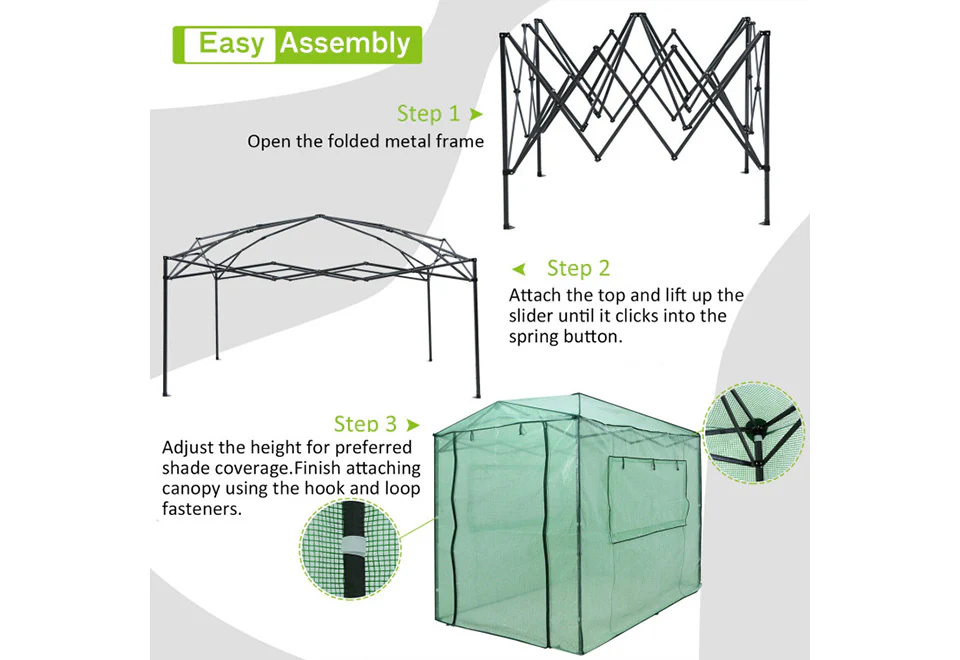 Easy Assembly

Step 1

Open the folded metal frame

Step 2

Attach the top and lift up the slider until it clicks into the spring button.

Step 3

Adjust the height for preferred shade coverage.Finish attaching canopy using the hook and loop fasteners.